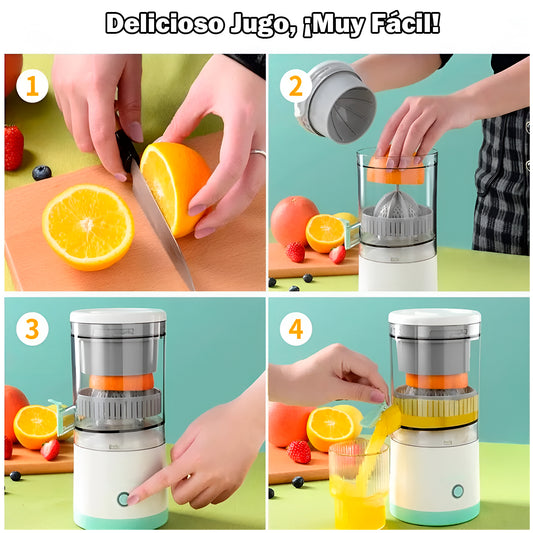 Delicioso Jugo, ¡Muy Fácil!

1

2

3

4